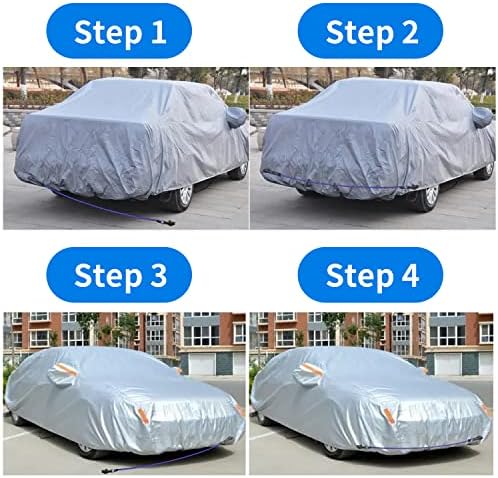 Step 1

Step 2

Step 3

Step 4