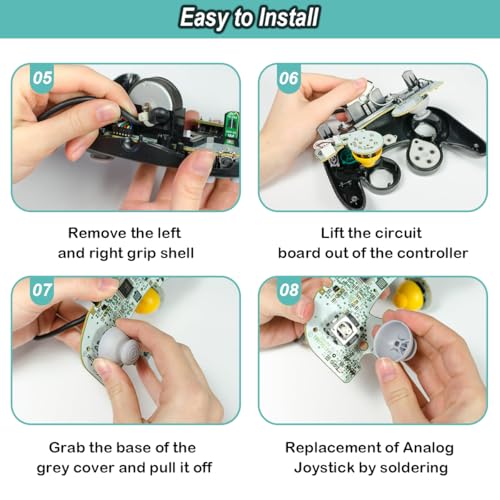 Easy to Install

05

Remove the left and right grip shell

06

Lift the circuit board out of the controller

07

Grab the base of the grey cover and pull it off

08

Replacement of Analog Joystick by soldering