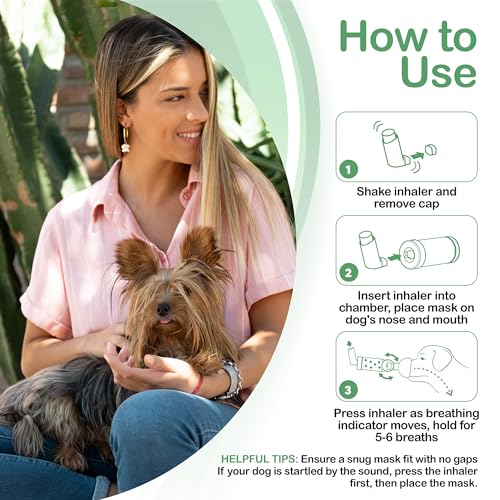 How to Use

1

Shake inhaler and remove cap

2

Insert inhaler into chamber, place mask on dog's nose and mouth

3

Press inhaler as breathing indicator moves, hold for 5-6 breaths

HELPFUL TIPS: Ensure a snug mask fit with no gaps If your dog is startled by the sound, press the inhaler first, then place the mask.