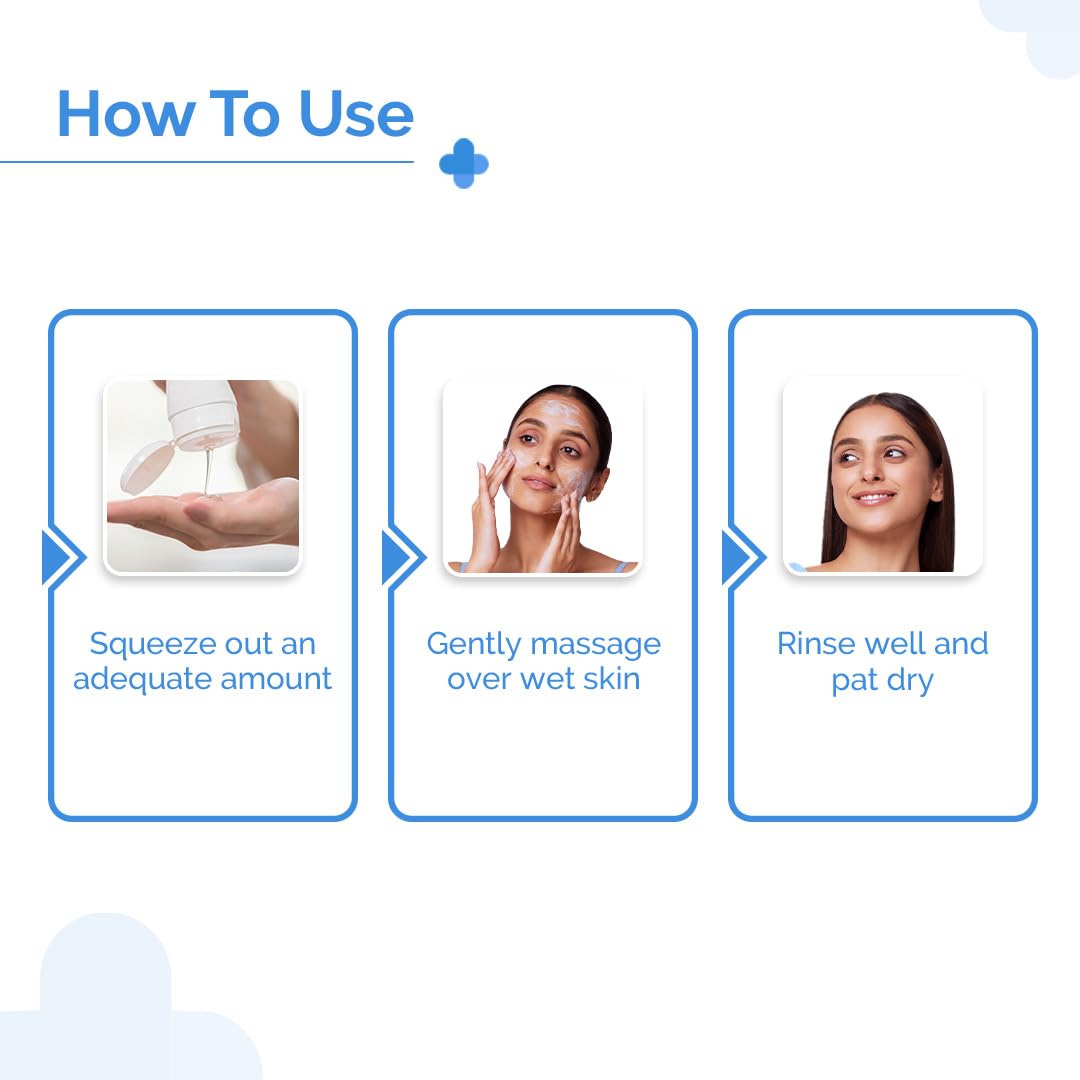 How To Use

Squeeze out an adequate amount

Gently massage over wet skin

Rinse well and pat dry