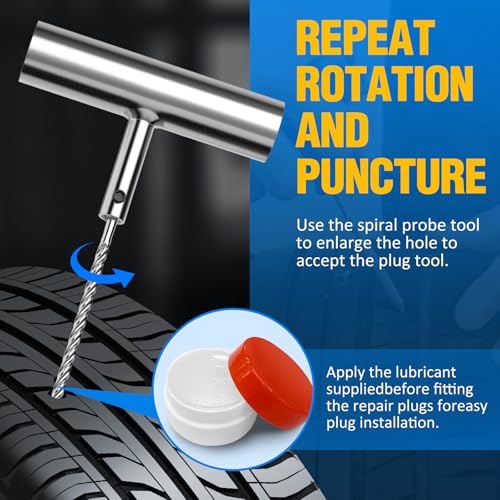 REPEAT ROTATION AND PUNCTURE

Use the spiral probe tool to enlarge the hole to accept the plug tool.

Apply the lubricant suppliedbefore fitting the repair plugs foreasy plug installation.