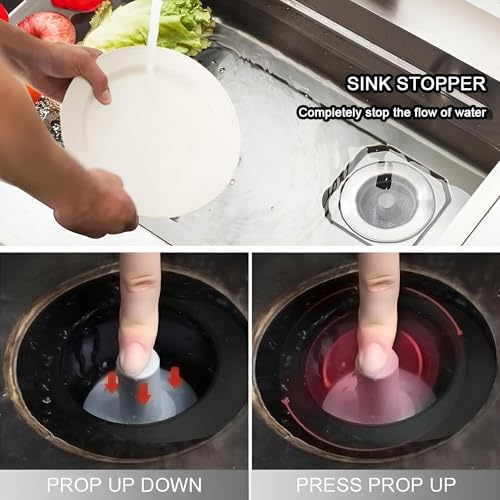 SINK STOPPER
Completely stop the flow of water

PROP UP DOWN

PRESS PROP UP