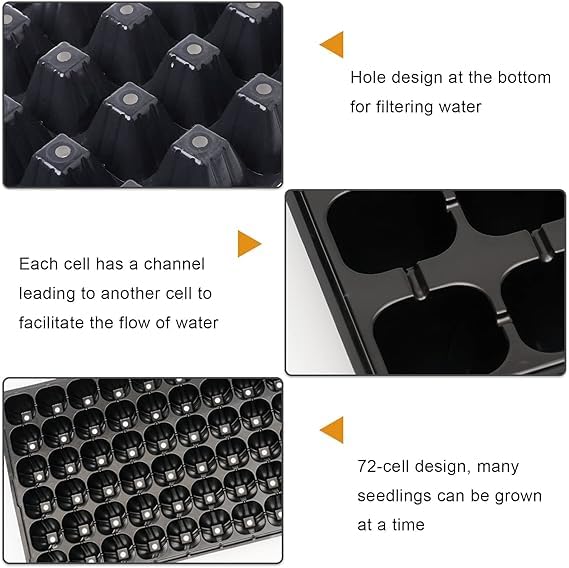 Hole design at the bottom for filtering water

Each cell has a channel leading to another cell to facilitate the flow of water

72-cell design, many seedlings can be grown at a time