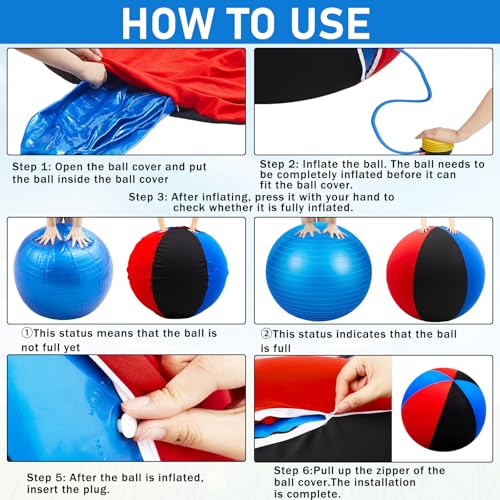 HOW TO USE

Step 1: Open the ball cover and put the ball inside the ball cover

Step 2: Inflate the ball. The ball needs to be completely inflated before it can fit the ball cover.

Step 3: After inflating, press it with your hand to check whether it is fully inflated.

①This status means that the ball is not full yet

②This status indicates that the ball is full

Step 5: After the ball is inflated, insert the plug.

Step 6:Pull up the zipper of the ball cover.The installation is complete.