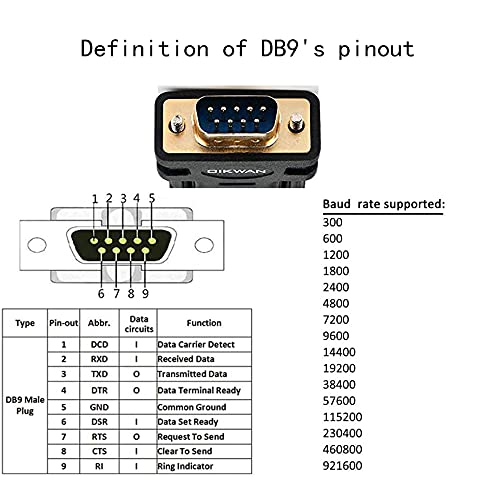 Definition of DB9's pinout

OIKWAN

1 2 3 4 5

6 7 8 9

| Type | Pin-out | Abbr. | Data circuits | Function |
|---|---|---|---|---|
| DB9 Male Plug | 1 | DCD | I | Data Carrier Detect |
| | 2 | RXD | I | Received Data |
| | 3 | TXD | O | Transmitted Data |
| | 4 | DTR | O | Data Terminal Ready |
| | 5 | GND | | Common Ground |
| | 6 | DSR | I | Data Set Ready |
| | 7 | RTS | O | Request To Send |
| | 8 | CTS | I | Clear To Send |
| | 9 | RI | I | Ring Indicator |

Baud rate supported:
300
600
1200
1800
2400
4800
7200
9600
14400
19200
38400
57600
115200
230400
460800
921600