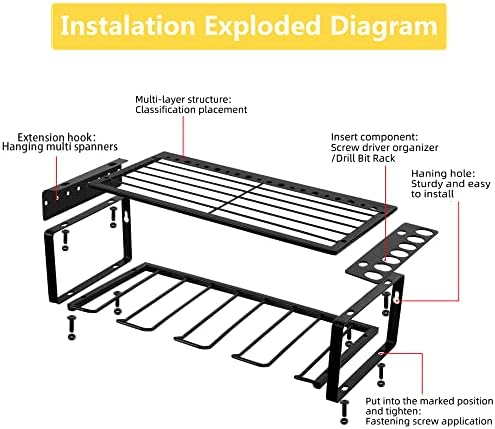 Instalation Exploded Diagram

Multi-layer structure:
Classification placement

Extension hook:
Hanging multi spanners

Insert component:
Screw driver organizer
/Drill Bit Rack

Haning hole:
Sturdy and easy
to install

Put into the marked position
and tighten:
Fastening screw application