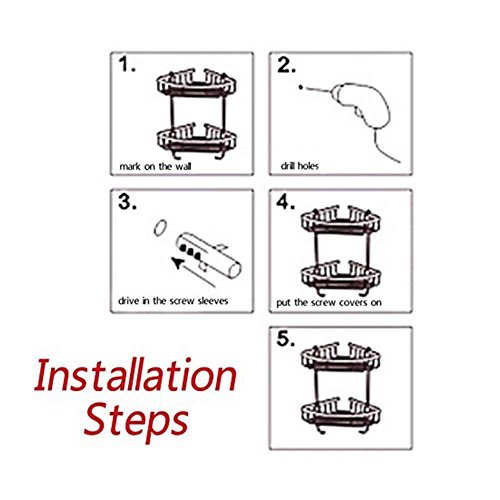 1.
mark on the wall

2.
drill holes

3.
drive in the screw sleeves

4.
put the screw covers on

5.

Installation Steps