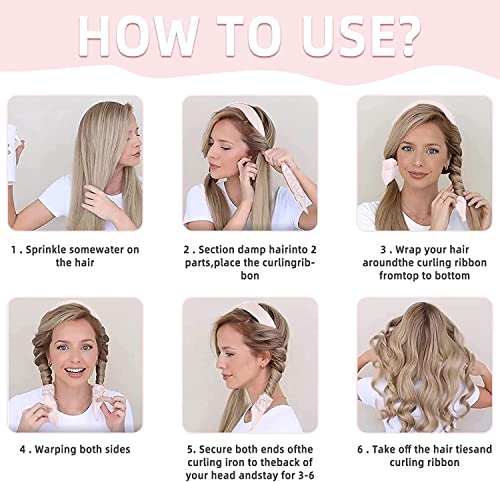 HOW TO USE?

1 . Sprinkle somewater on the hair

2 . Section damp hairinto 2 parts,place the curlingribbon

3 . Wrap your hair aroundthe curling ribbon fromtop to bottom

4 . Warping both sides

5. Secure both ends ofthe curling iron to theback of your head andstay for 3-6

6 . Take off the hair tiesand curling ribbon