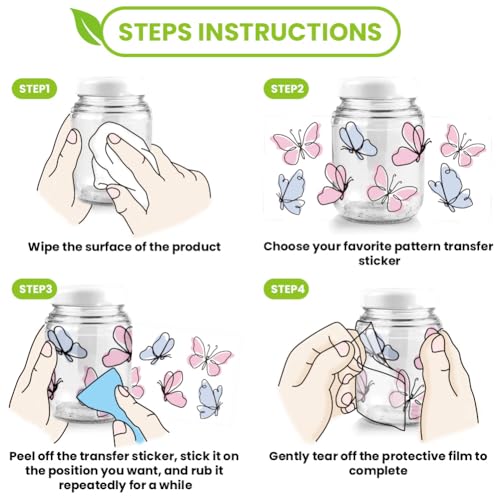 STEPS INSTRUCTIONS

STEP1

Wipe the surface of the product

STEP2

Choose your favorite pattern transfer sticker

STEP3

Peel off the transfer sticker, stick it on the position you want, and rub it repeatedly for a while

STEP4

Gently tear off the protective film to complete