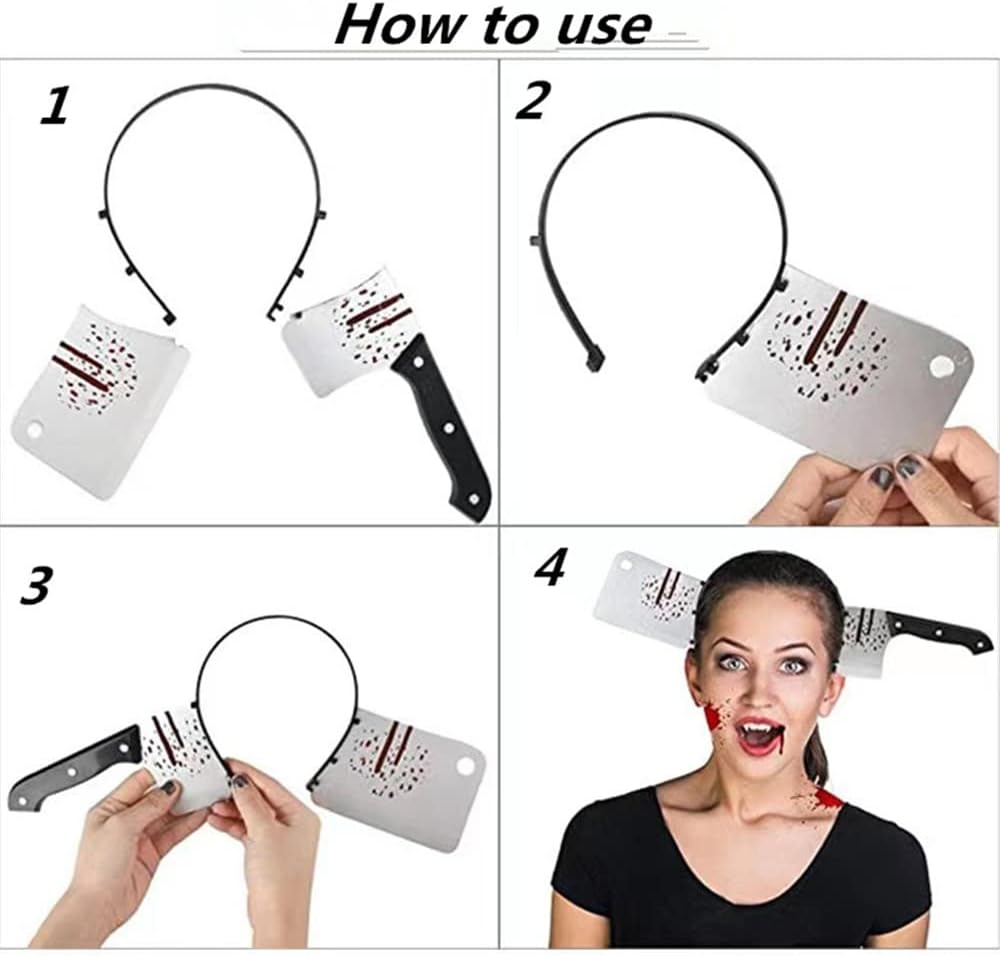 How to use

1

2

3

4