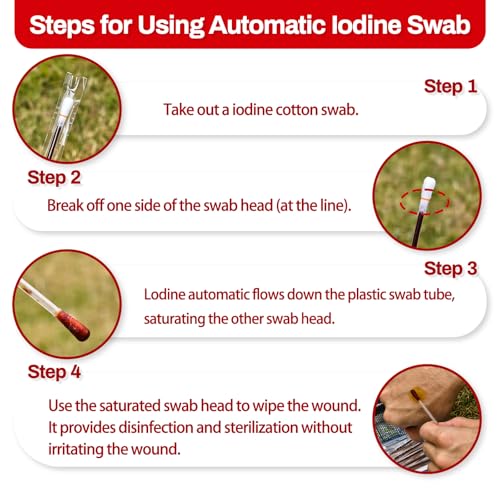 Steps for Using Automatic Iodine Swab

Step 1

Take out a iodine cotton swab.

Step 2

Break off one side of the swab head (at the line).

Step 3

Lodine automatic flows down the plastic swab tube, saturating the other swab head.

Step 4

Use the saturated swab head to wipe the wound. It provides disinfection and sterilization without irritating the wound.