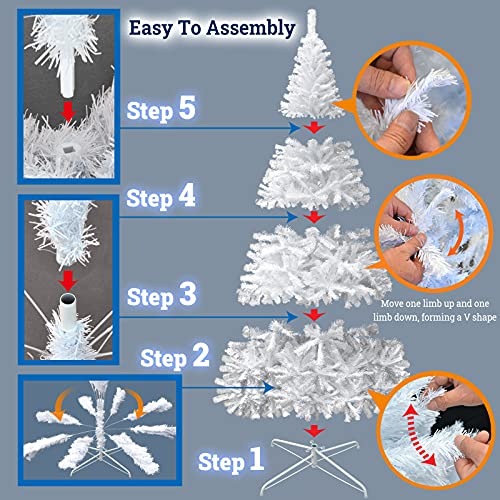 Easy To Assembly

Step 5

Step 4

Step 3

Move one limb up and one limb down, forming a V shape

Step 2

Step 1