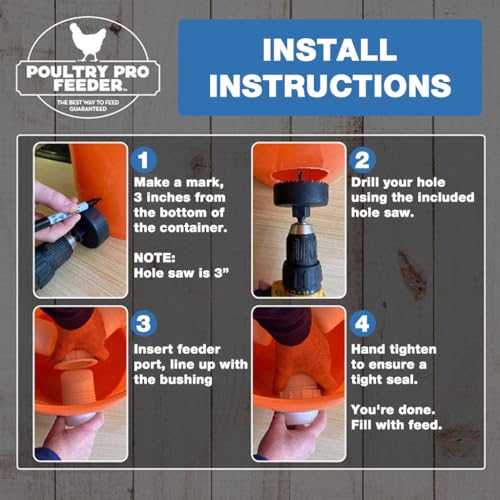 POULTRY PRO FEEDER™

THE BEST WAY TO FEED GUARANTEED

INSTALL INSTRUCTIONS

1

Make a mark, 3 inches from the bottom of the container.

NOTE:
Hole saw is 3”

2

Drill your hole using the included hole saw.

3

Insert feeder port, line up with the bushing

4

Hand tighten to ensure a tight seal.

You're done. Fill with feed.