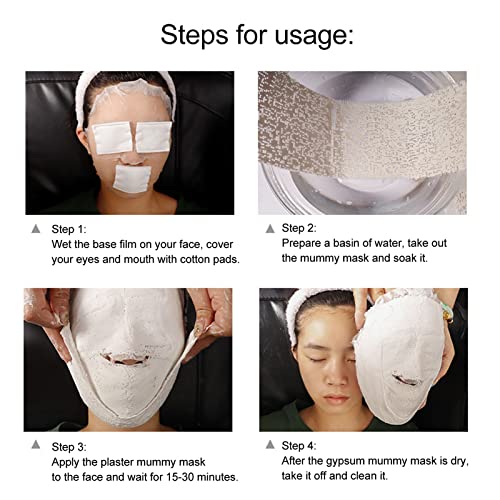 Steps for usage:

▲ Step 1:
Wet the base film on your face, cover your eyes and mouth with cotton pads.

▲ Step 2:
Prepare a basin of water, take out the mummy mask and soak it.

▲ Step 3:
Apply the plaster mummy mask to the face and wait for 15-30 minutes.

▲ Step 4:
After the gypsum mummy mask is dry, take it off and clean it.