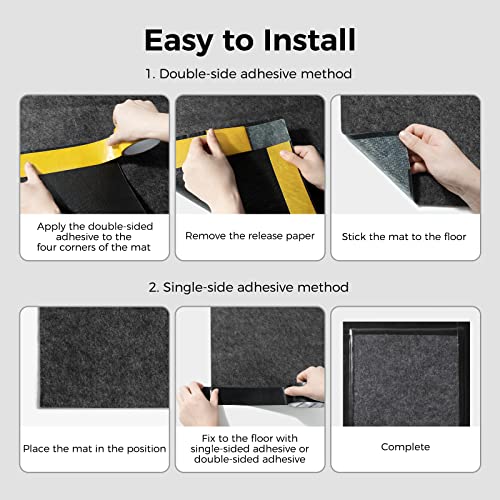 Easy to Install

1. Double-side adhesive method

Apply the double-sided adhesive to the four corners of the mat

Remove the release paper

Stick the mat to the floor

2. Single-side adhesive method

Place the mat in the position

Fix to the floor with single-sided adhesive or double-sided adhesive

Complete