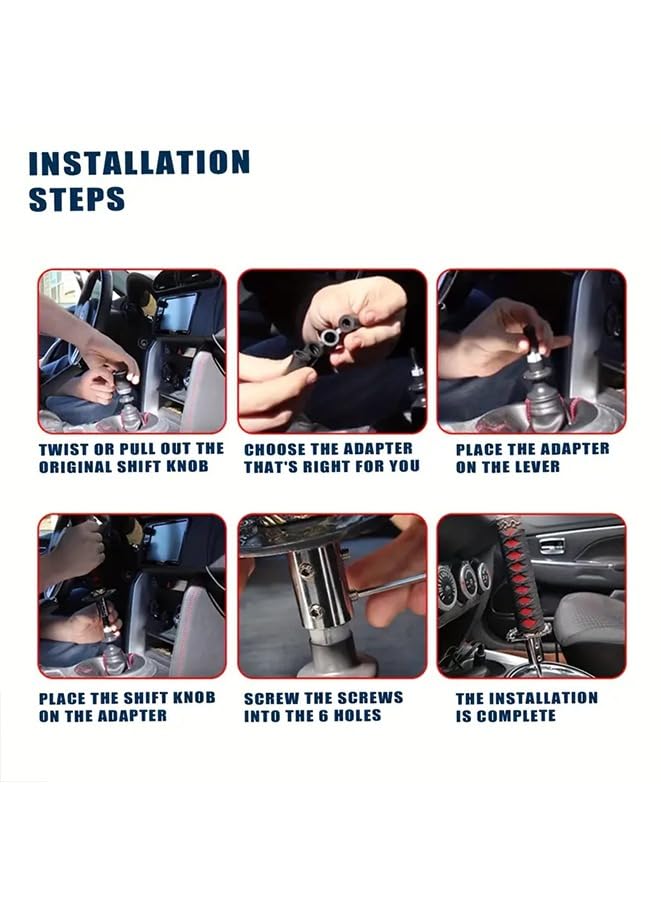 INSTALLATION STEPS

TWIST OR PULL OUT THE ORIGINAL SHIFT KNOB

CHOOSE THE ADAPTER THAT'S RIGHT FOR YOU

PLACE THE ADAPTER ON THE LEVER

PLACE THE SHIFT KNOB ON THE ADAPTER

SCREW THE SCREWS INTO THE 6 HOLES

THE INSTALLATION IS COMPLETE