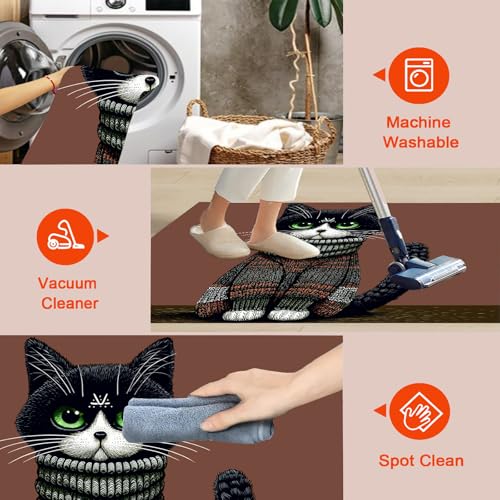 Machine
Washable

Vacuum
Cleaner

Spot Clean