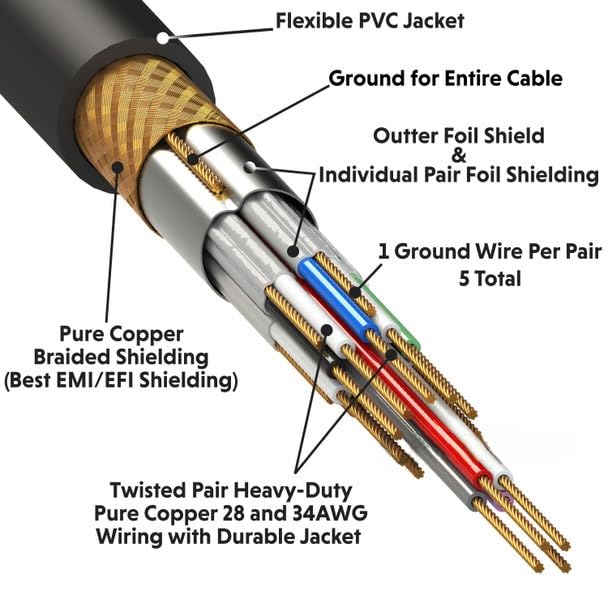 Flexible PVC Jacket

Ground for Entire Cable

Outter Foil Shield
&
Individual Pair Foil Shielding

1 Ground Wire Per Pair
5 Total

Pure Copper
Braided Shielding
(Best EMI/EFI Shielding)

Twisted Pair Heavy-Duty
Pure Copper 28 and 34AWG
Wiring with Durable Jacket