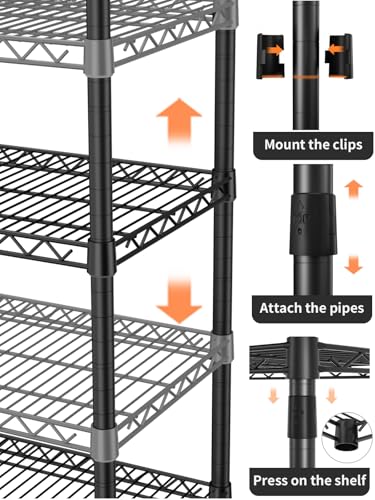 Mount the clips

Attach the pipes

Press on the shelf