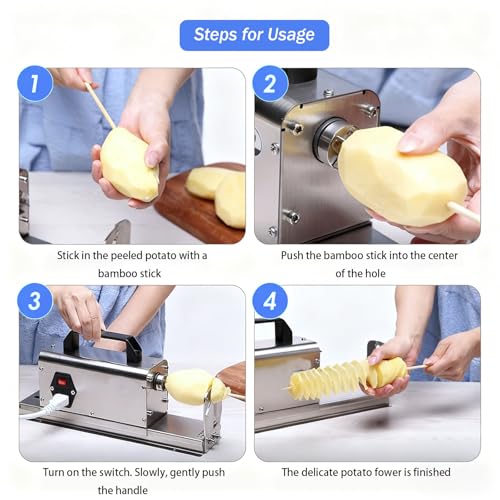 Steps for Usage

1

Stick in the peeled potato with a bamboo stick

2

Push the bamboo stick into the center of the hole

3

Turn on the switch. Slowly, gently push the handle

4

The delicate potato fower is finished