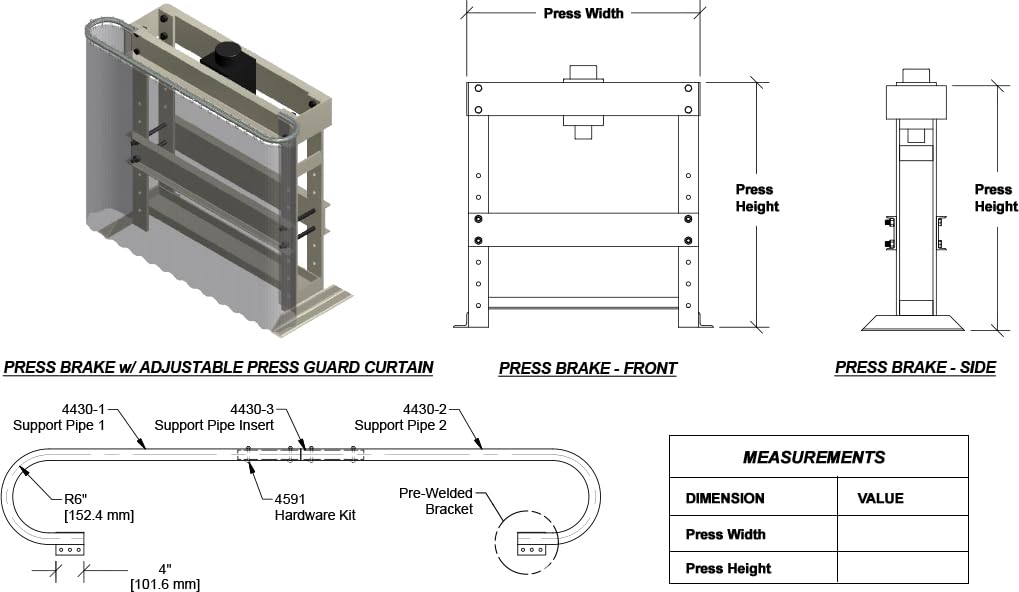 Press Width

Press Height

Press Height

PRESS BRAKE w/ ADJUSTABLE PRESS GUARD CURTAIN

PRESS BRAKE - FRONT

PRESS BRAKE - SIDE

4430-1
Support Pipe 1

4430-3
Support Pipe Insert

4430-2
Support Pipe 2

R6"
[152.4 mm]

4591
Hardware Kit

Pre-Welded
Bracket

4"
[101.6 mm]

| MEASUREMENTS | |
|---|---|
| DIMENSION | VALUE |
| Press Width | |
| Press Height | |