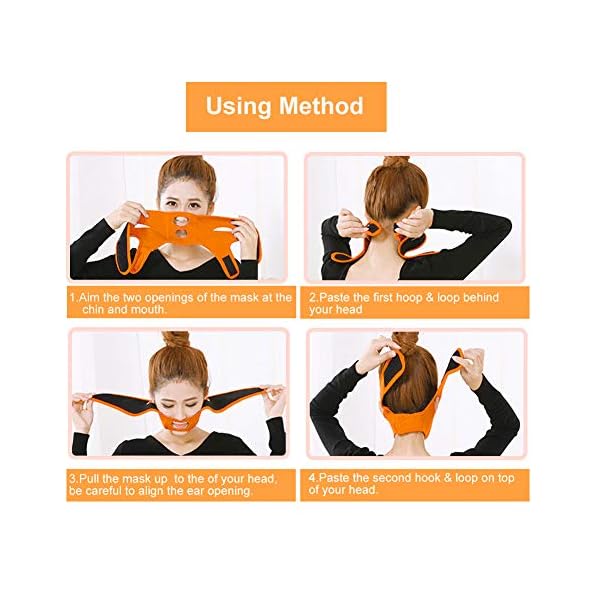 Using Method

1.Aim the two openings of the mask at the chin and mouth.

2.Paste the first hoop & loop behind your head

3.Pull the mask up to the of your head, be careful to align the ear opening.

4.Paste the second hook & loop on top of your head.