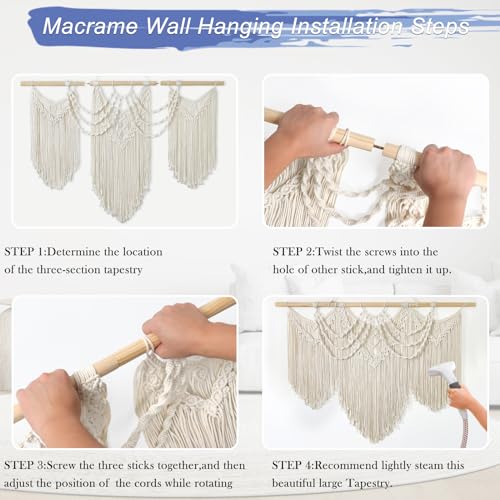 Macrame Wall Hanging Installation Steps

STEP 1:Determine the location of the three-section tapestry

STEP 2:Twist the screws into the hole of other stick,and tighten it up.

STEP 3:Screw the three sticks together,and then adjust the position of the cords while rotating

STEP 4:Recommend lightly steam this beautiful large Tapestry.