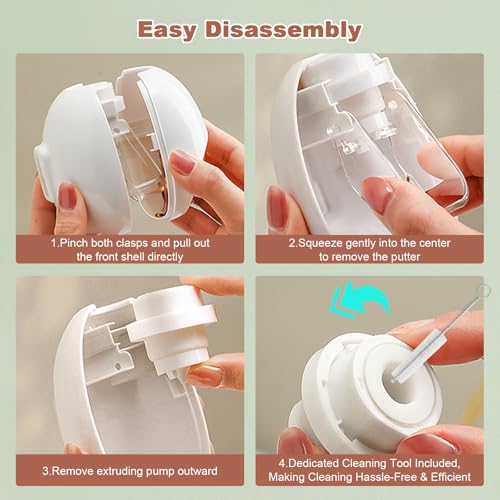 Easy Disassembly

1.Pinch both clasps and pull out the front shell directly

2.Squeeze gently into the center to remove the putter

3.Remove extruding pump outward

4.Dedicated Cleaning Tool Included, Making Cleaning Hassle-Free & Efficient