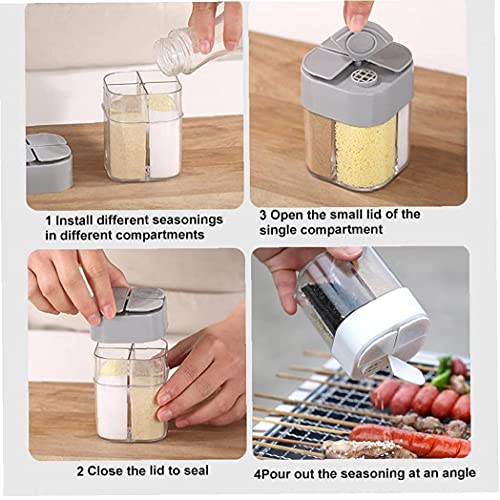 1 Install different seasonings in different compartments

3 Open the small lid of the single compartment

2 Close the lid to seal

4Pour out the seasoning at an angle