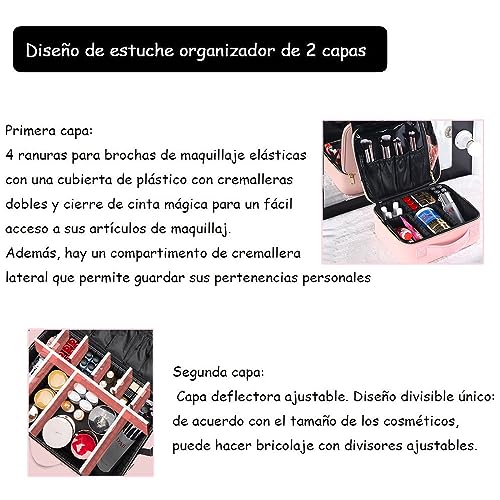 Diseño de estuche organizador de 2 capas

Primera capa:
4 ranuras para brochas de maquillaje elásticas con una cubierta de plástico con cremalleras dobles y cierre de cinta mágica para un fácil acceso a sus artículos de maquillaj.
Además, hay un compartimento de cremallera lateral que permite guardar sus pertenencias personales

Segunda capa:
Capa deflectora ajustable. Diseño divisible único: de acuerdo con el tamaño de los cosméticos, puede hacer bricolaje con divisores ajustables.