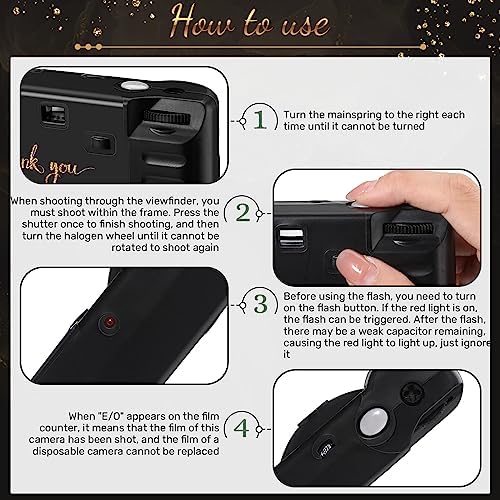 How to use

nk you

1 Turn the mainspring to the right each time until it cannot be turned

2 When shooting through the viewfinder, you must shoot within the frame. Press the shutter once to finish shooting, and then turn the halogen wheel until it cannot be rotated to shoot again

3 Before using the flash, you need to turn on the flash button. If the red light is on, the flash can be triggered. After the flash, there may be a weak capacitor remaining, causing the red light to light up, just ignore it

4 When "E/O" appears on the film counter, it means that the film of this camera has been shot, and the film of a disposable camera cannot be replaced