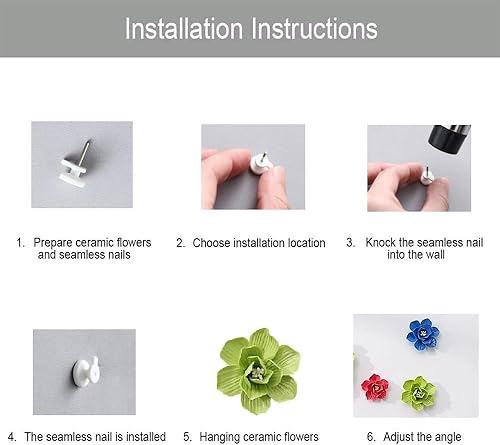 Installation Instructions

1. Prepare ceramic flowers and seamless nails

2. Choose installation location

3. Knock the seamless nail into the wall

4. The seamless nail is installed

5. Hanging ceramic flowers

6. Adjust the angle