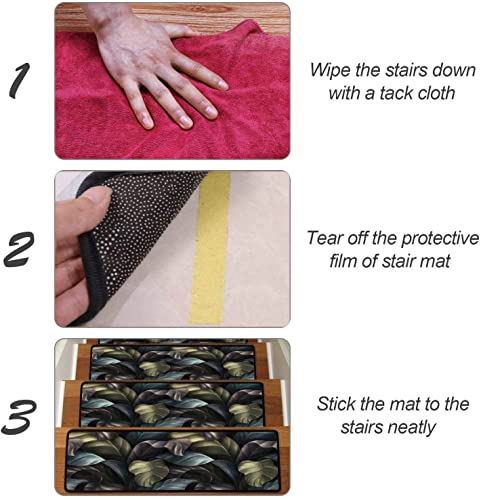 1

Wipe the stairs down with a tack cloth

2

Tear off the protective film of stair mat

3

Stick the mat to the stairs neatly