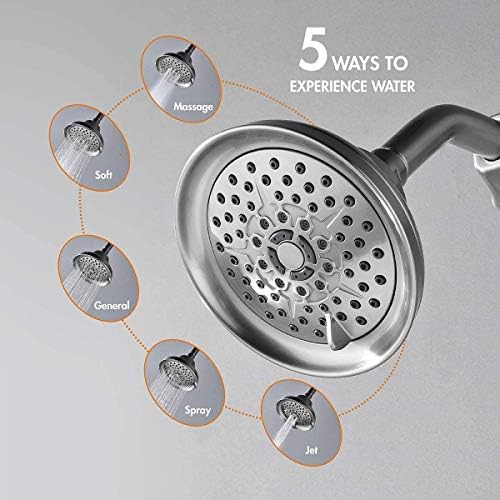 5 WAYS TO EXPERIENCE WATER

Massage

Soft

General

Spray

Jet