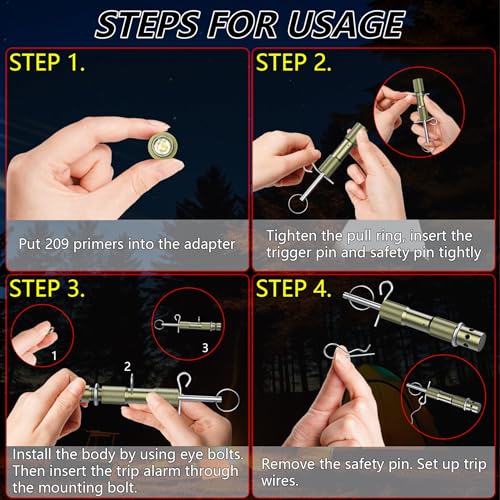 STEPS FOR USAGE

STEP 1.

Put 209 primers into the adapter

STEP 2.

Tighten the pull ring, insert the trigger pin and safety pin tightly

STEP 3.

1

2

3

Install the body by using eye bolts. Then insert the trip alarm through the mounting bolt.

STEP 4.

Remove the safety pin. Set up trip wires.