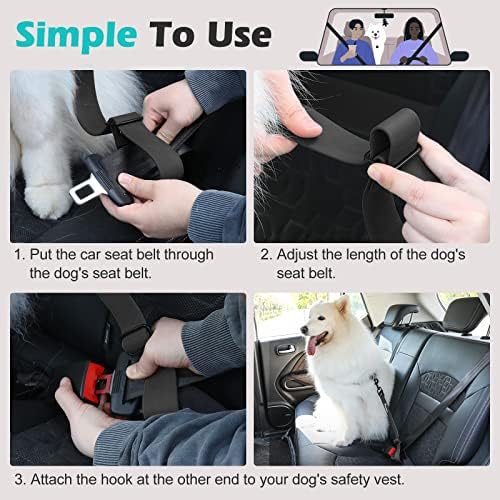 Simple To Use

1. Put the car seat belt through the dog's seat belt.

2. Adjust the length of the dog's seat belt.

3. Attach the hook at the other end to your dog's safety vest.