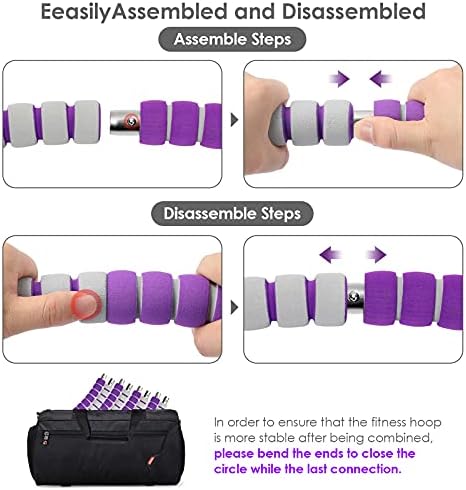 EeasilyAssembled and Disassembled

Assemble Steps

Disassemble Steps

In order to ensure that the fitness hoop is more stable after being combined, please bend the ends to close the circle while the last connection.