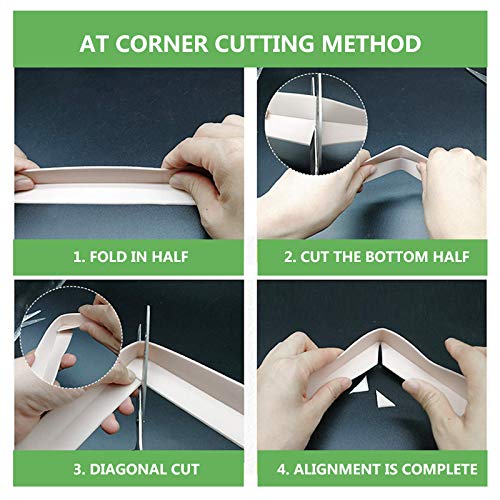 AT CORNER CUTTING METHOD

1. FOLD IN HALF

2. CUT THE BOTTOM HALF

3. DIAGONAL CUT

4. ALIGNMENT IS COMPLETE