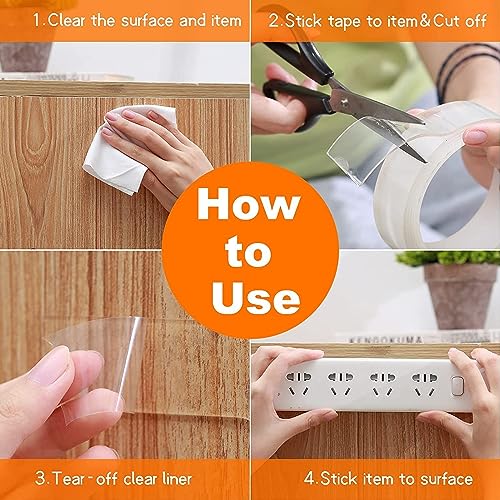 1.Clear the surface and item

2.Stick tape to item&Cut off

How to Use

KENGOKUMA

3.Tear-off clear liner

4.Stick item to surface