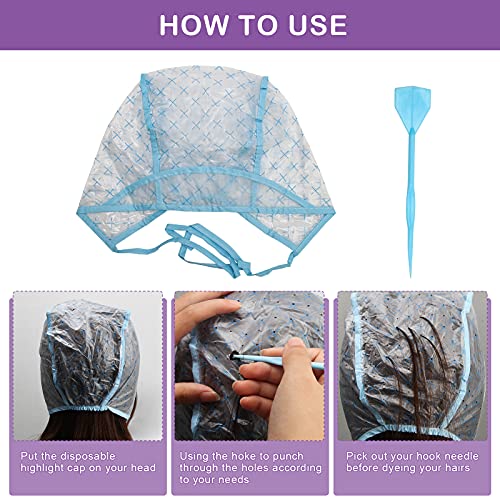 HOW TO USE

Put the disposable highlight cap on your head

Using the hoke to punch through the holes according to your needs

Pick out your hook needle before dyeing your hairs