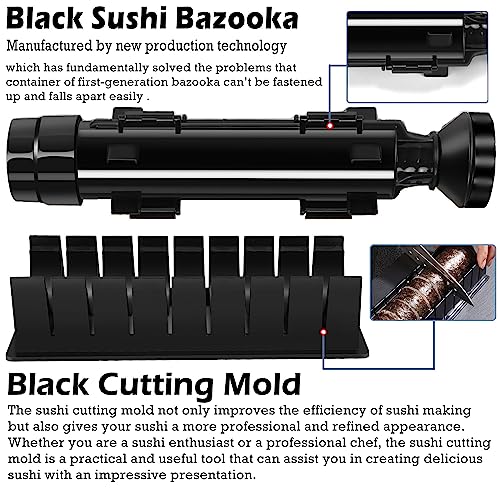 Black Sushi Bazooka

Manufactured by new production technology

which has fundamentally solved the problems that container of first-generation bazooka can't be fastened up and falls apart easily .

Black Cutting Mold

The sushi cutting mold not only improves the efficiency of sushi making but also gives your sushi a more professional and refined appearance. Whether you are a sushi enthusiast or a professional chef, the sushi cutting mold is a practical and useful tool that can assist you in creating delicious sushi with an impressive presentation.