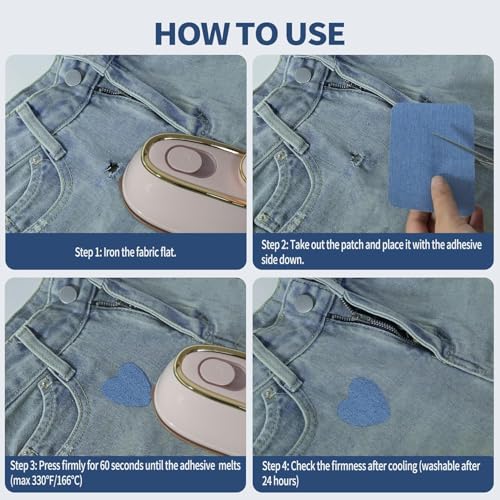 HOW TO USE

Step 1: Iron the fabric flat.

Step 2: Take out the patch and place it with the adhesive side down.

Step 3: Press firmly for 60 seconds until the adhesive melts (max 330°F/166°C)

Step 4: Check the firmness after cooling (washable after 24 hours)