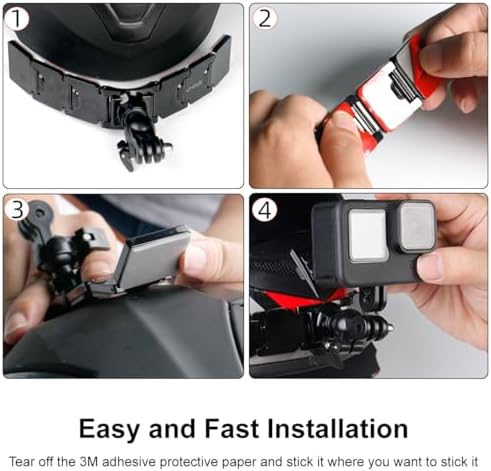 1

2

3

4

Easy and Fast Installation

Tear off the 3M adhesive protective paper and stick it where you want to stick it