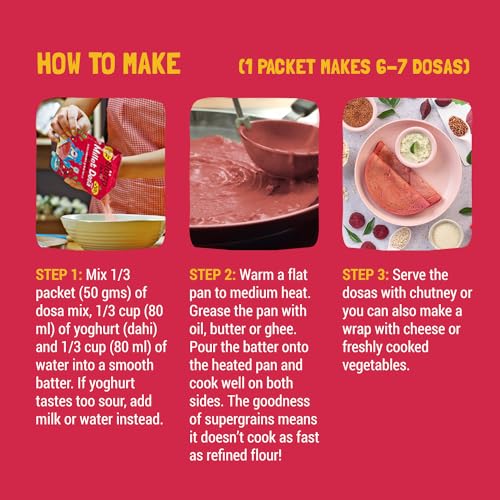 HOW TO MAKE (1 PACKET MAKES 6-7 DOSAS)

Millet Dosa

STEP 1: Mix 1/3 packet (50 gms) of dosa mix, 1/3 cup (80 ml) of yoghurt (dahi) and 1/3 cup (80 ml) of water into a smooth batter. If yoghurt tastes too sour, add milk or water instead.

STEP 2: Warm a flat pan to medium heat. Grease the pan with oil, butter or ghee. Pour the batter onto the heated pan and cook well on both sides. The goodness of supergrains means it doesn't cook as fast as refined flour!

STEP 3: Serve the dosas with chutney or you can also make a wrap with cheese or freshly cooked vegetables.