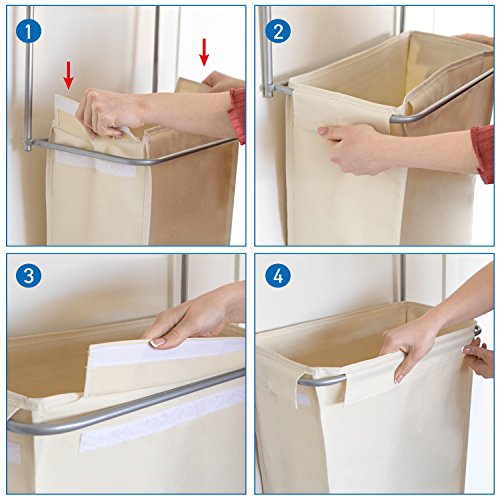 1

2

3

4