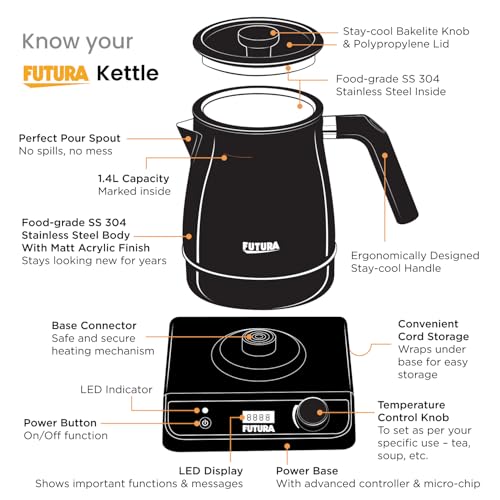 Know your
FUTURA Kettle

Stay-cool Bakelite Knob
& Polypropylene Lid

Food-grade SS 304
Stainless Steel Inside

Perfect Pour Spout
No spills, no mess

1.4L Capacity
Marked inside

Food-grade SS 304
Stainless Steel Body
With Matt Acrylic Finish
Stays looking new for years

FUTURA

Ergonomically Designed
Stay-cool Handle

Base Connector
Safe and secure
heating mechanism

Convenient
Cord Storage
Wraps under
base for easy
storage

LED Indicator

Power Button
On/Off function

8888
FUTURA

Temperature
Control Knob
To set as per your
specific use – tea,
soup, etc.

LED Display
Shows important functions & messages

Power Base
With advanced controller & micro-chip