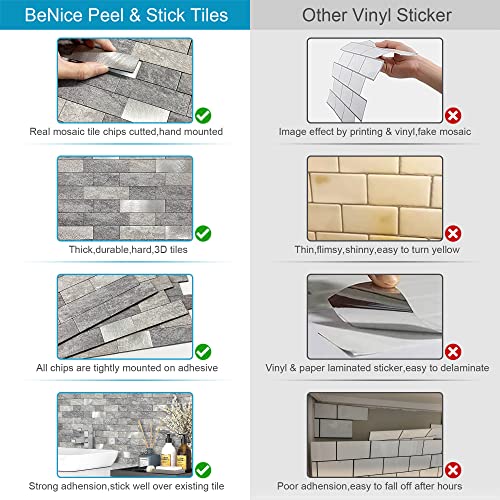 BeNice Peel & Stick Tiles

Real mosaic tile chips cutted,hand mounted

Thick,durable,hard,3D tiles

All chips are tightly mounted on adhesive

Strong adhension,stick well over existing tile

Other Vinyl Sticker

Image effect by printing & vinyl,fake mosaic

Thin,flimsy,shinny,easy to turn yellow

Vinyl & paper laminated sticker,easy to delaminate

Poor adhension,easy to fall off after hours