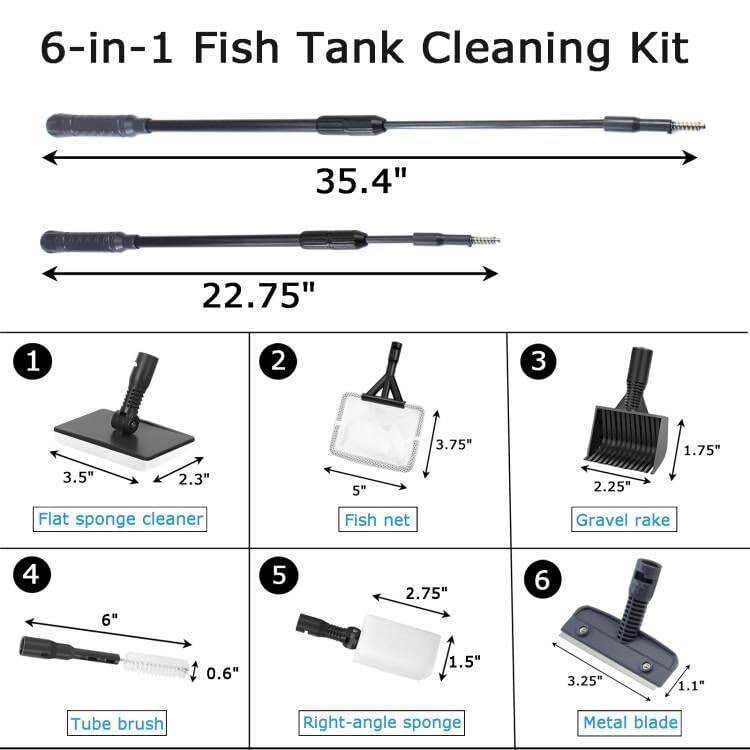 6-in-1 Fish Tank Cleaning Kit

35.4"

22.75"

1
3.5"
2.3"
Flat sponge cleaner

2
3.75"
5"
Fish net

3
1.75"
2.25"
Gravel rake

4
6"
0.6"
Tube brush

5
2.75"
1.5"
Right-angle sponge

6
3.25"
1.1"
Metal blade