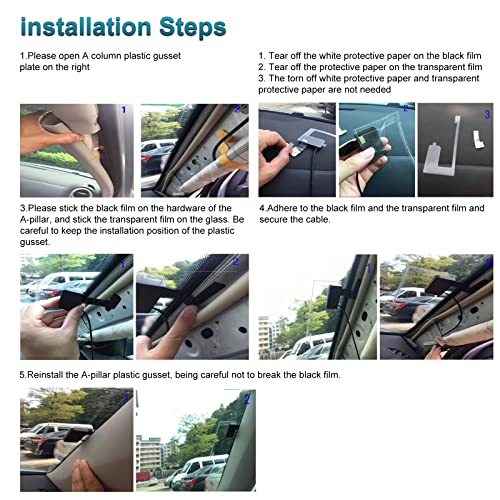 installation Steps

1.Please open A column plastic gusset plate on the right

1. Tear off the white protective paper on the black film
2. Tear off the protective paper on the transparent film
3. The torn off white protective paper and transparent protective paper are not needed

1

2

1

2

3

3.Please stick the black film on the hardware of the A-pillar, and stick the transparent film on the glass. Be careful to keep the installation position of the plastic gusset.

4.Adhere to the black film and the transparent film and secure the cable.

1

2

1

2

5.Reinstall the A-pillar plastic gusset, being careful not to break the black film.

1

2