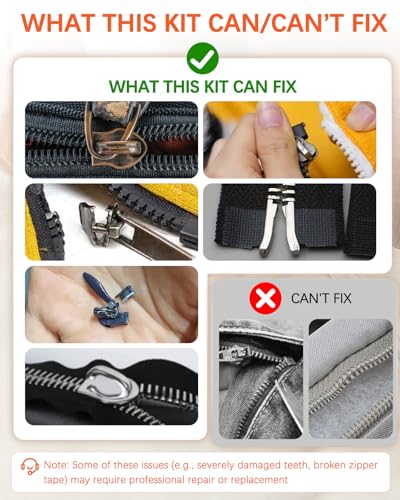 WHAT THIS KIT CAN/CAN'T FIX

WHAT THIS KIT CAN FIX

CAN'T FIX

Note: Some of these issues (e.g., severely damaged teeth, broken zipper tape) may require professional repair or replacement